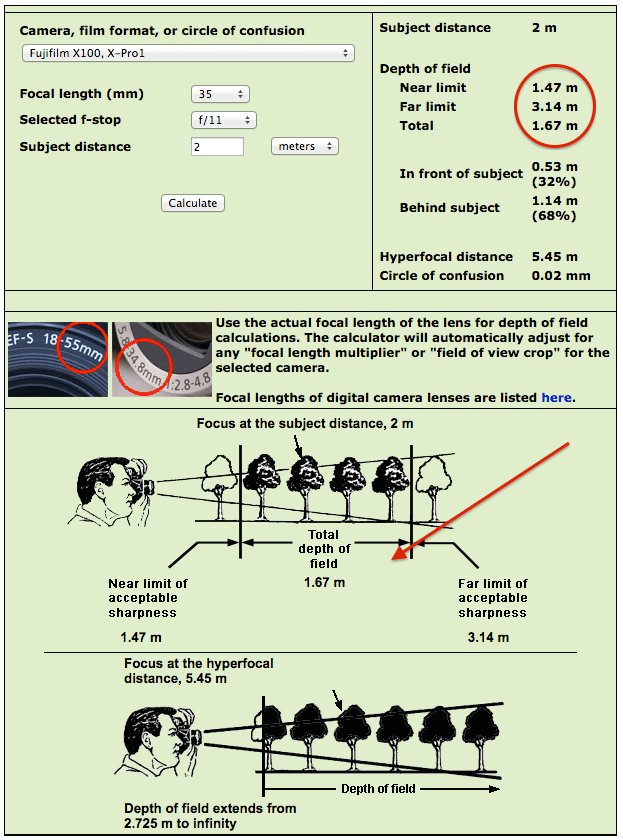 Camera, film format, or circle of confusion

Fujifilm X100, X-Pro1

Focal length (mm) 35

Selected f-stop f/11

Subject distance 2 meters

Calculate

Subject distance 2 m

Depth of field
Near limit 1.47 m
Far limit 3.14 m
Total 1.67 m

In front of subject 0.53 m (32%)
Behind subject 1.14 m (68%)

Hyperfocal distance 5.45 m
Circle of confusion 0.02 mm

EF-S 18-55mm

5.8-34.8mm 1:2.8-4.8

Use the actual focal length of the lens for depth of field calculations. The calculator will automatically adjust for any "focal length multiplier" or "field of view crop" for the selected camera.

Focal lengths of digital camera lenses are listed here.

Focus at the subject distance, 2 m

Total depth of field 1.67 m

Near limit of acceptable sharpness 1.47 m

Far limit of acceptable sharpness 3.14 m

Focus at the hyperfocal distance, 5.45 m

Depth of field

Depth of field extends from 2.725 m to infinity